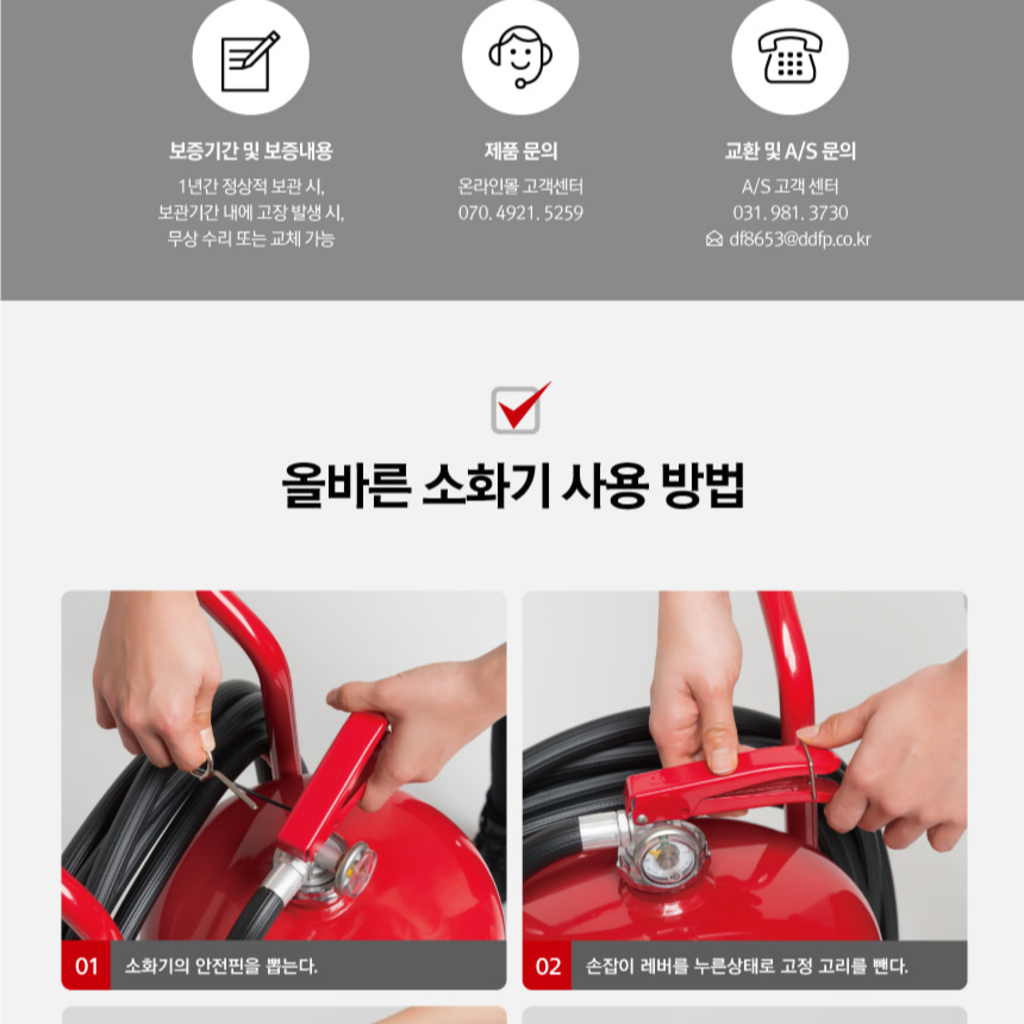 보증기간 및 보증내용
1년간 정상적 보관 시,
보관기간 내에 고장 발생 시,
무상 수리 또는 교체 가능

제품 문의
온라인몰 고객센터
070. 4921. 5259

교환 및 A/S 문의
A/S 고객 센터
031. 981. 3730
df8653@ddfp.co.kr

올바른 소화기 사용 방법

01 소화기의 안전핀을 뽑는다.

02 손잡이 레버를 누른상태로 고정 고리를 뺀다.