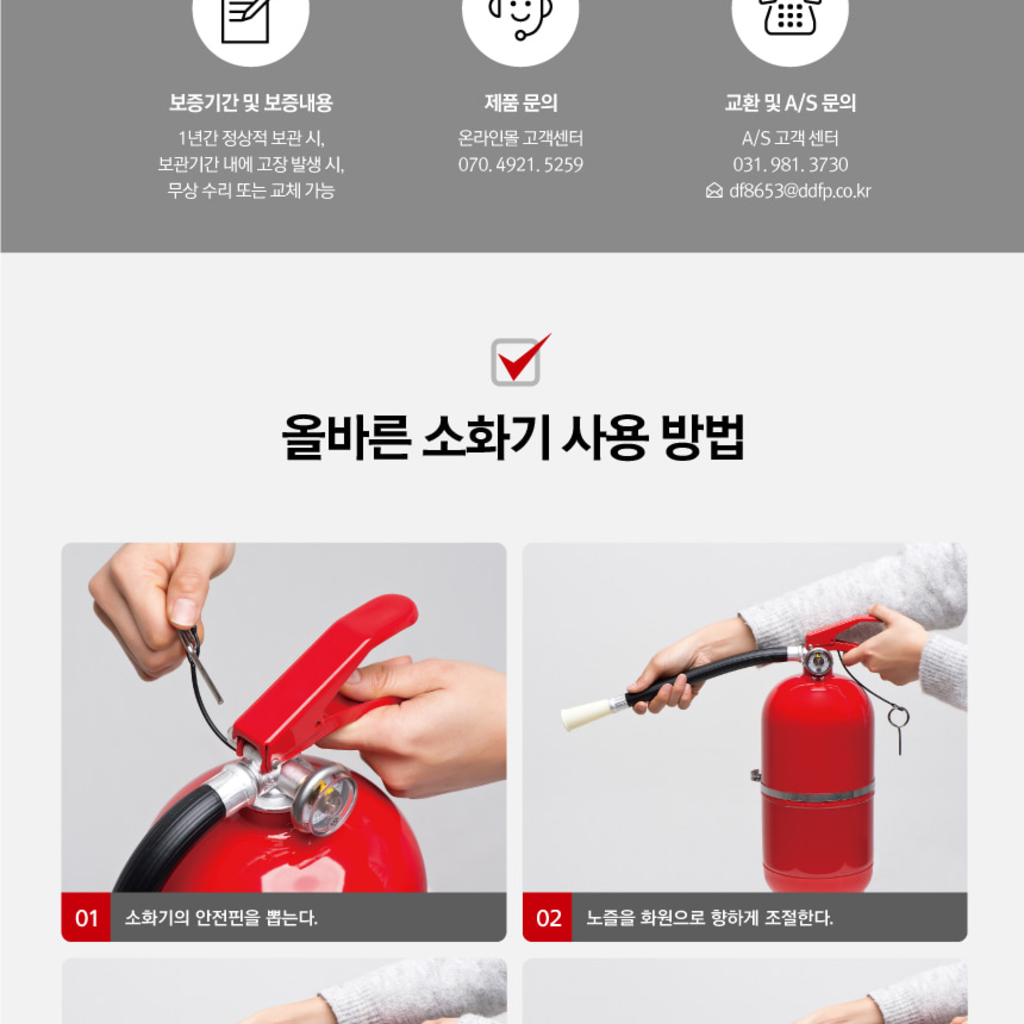 보증기간 및 보증내용
1년간 정상적 보관 시,
보관기간 내에 고장 발생 시,
무상 수리 또는 교체 가능

제품 문의
온라인몰 고객센터
070. 4921. 5259

교환 및 A/S 문의
A/S 고객 센터
031. 981. 3730
df8653@ddfp.co.kr

올바른 소화기 사용 방법

01 소화기의 안전핀을 뽑는다.

02 노즐을 화원으로 향하게 조절한다.